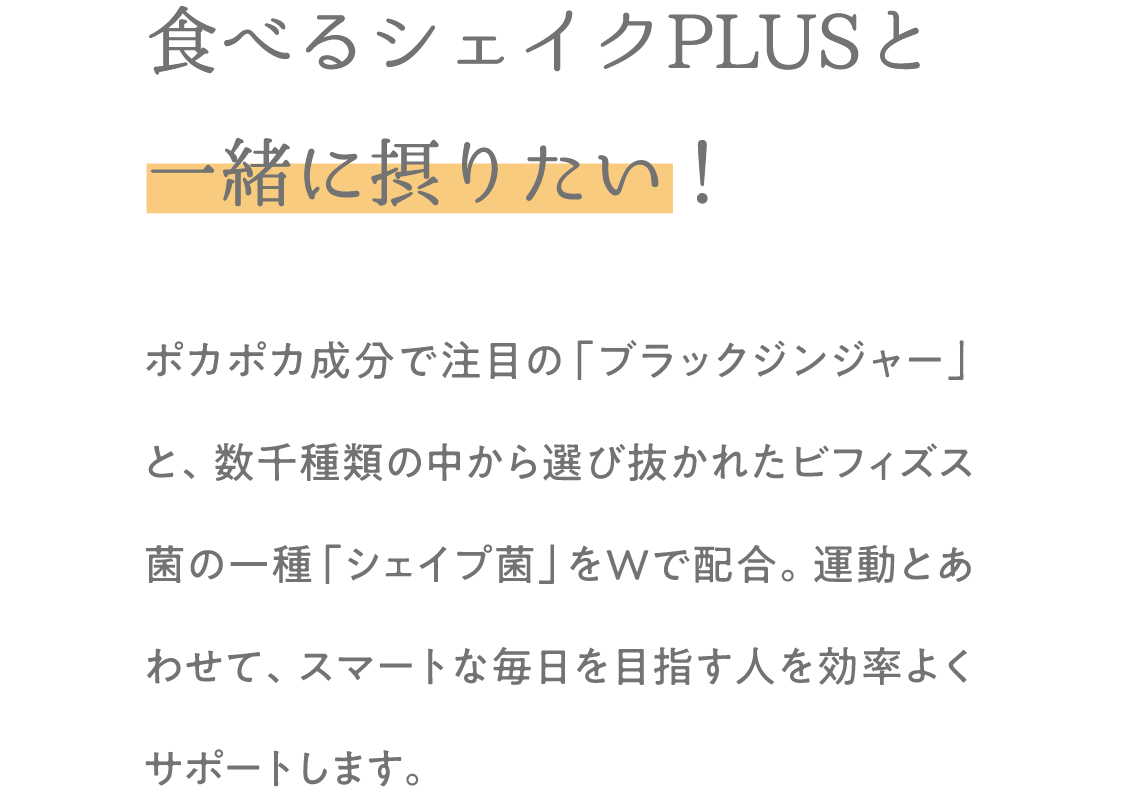 食べるシェイクPLUSと
一緒に摂りたい！

ポカポカ成分で注目の「ブラックジンジャー」と、数千種類の中から選び抜かれたビフィズス菌の一種「シェイプ菌」をWで配合。運動とあわせて、スマートな毎日を目指す人を効率よくサポートします。